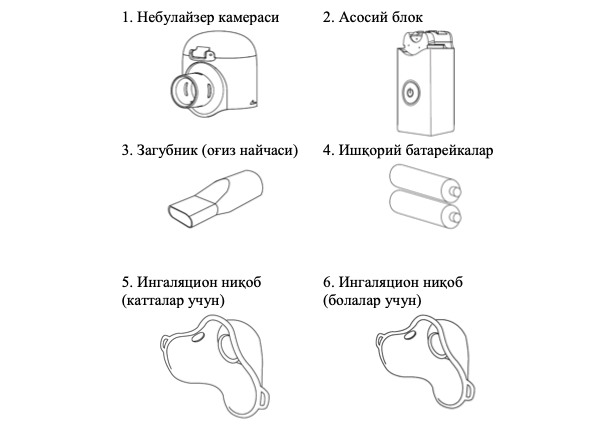 1. Небулайзер камераси

2. Асосий блок

3. Загубник (оғиз найчаси)

4. Ишқорий батарейкалар

5. Ингаляцион ниқоб (катталар учун)

6. Ингаляцион ниқоб (болалар учун)